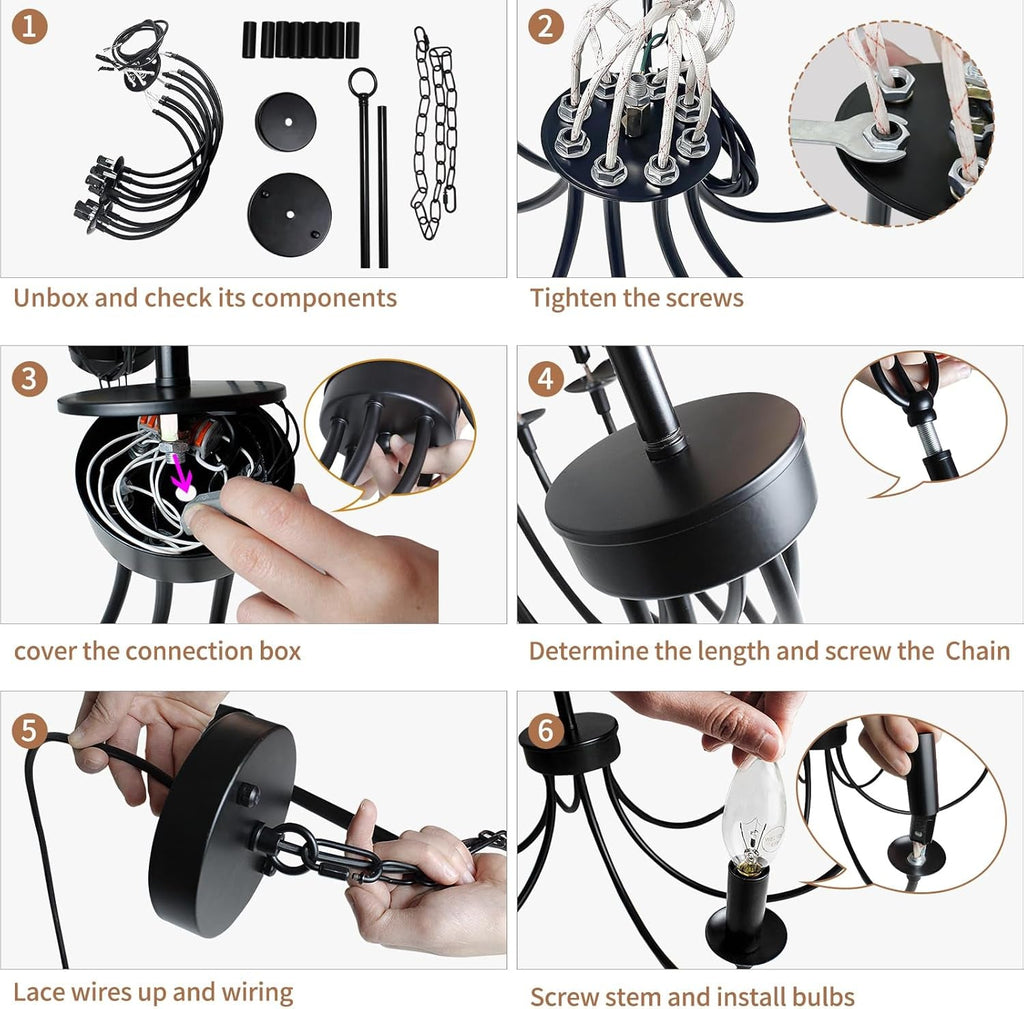 1

Unbox and check its components

2

Tighten the screws

3

cover the connection box

4

Determine the length and screw the Chain

5

Lace wires up and wiring

6

Screw stem and install bulbs