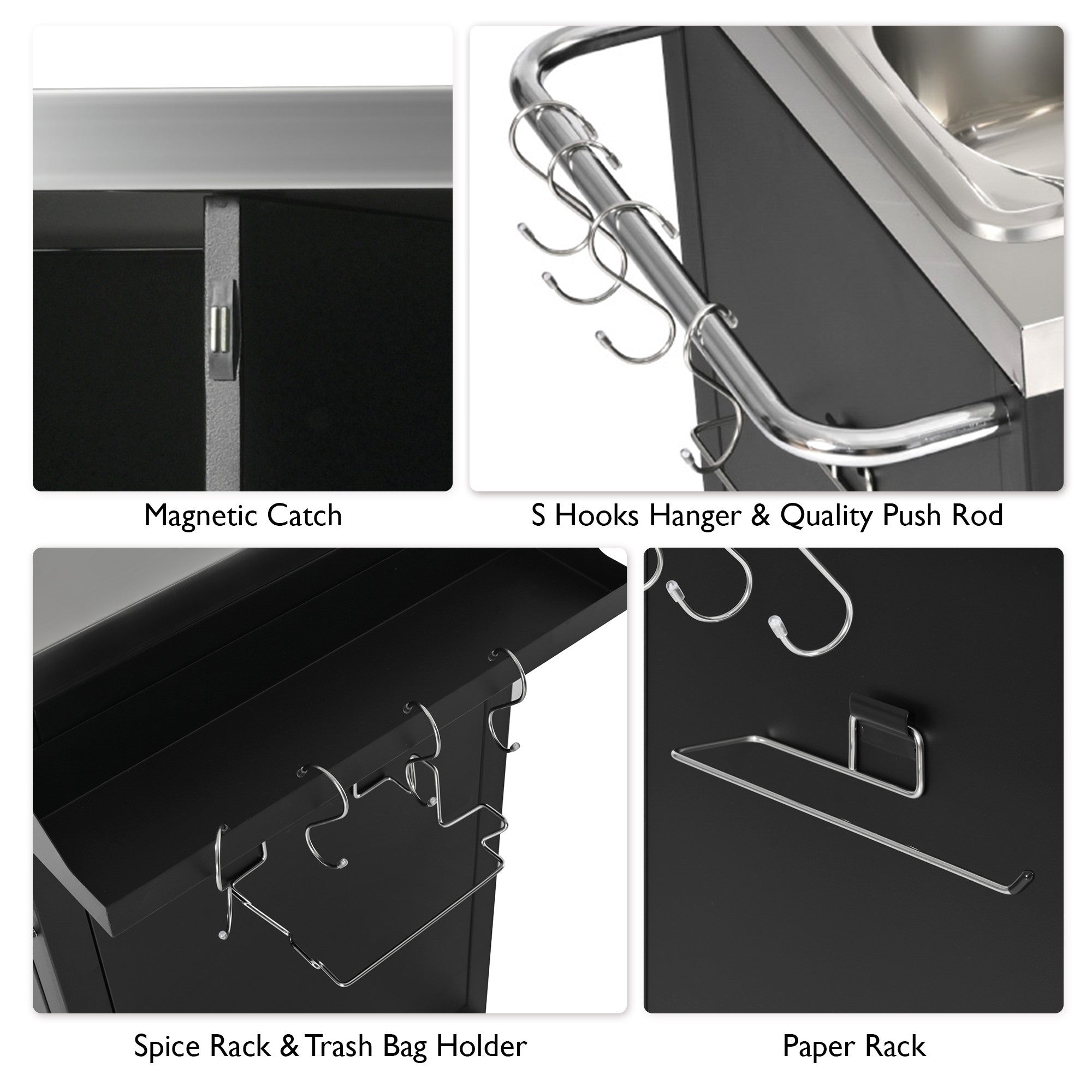 Magnetic Catch

S Hooks Hanger & Quality Push Rod

Spice Rack & Trash Bag Holder

Paper Rack